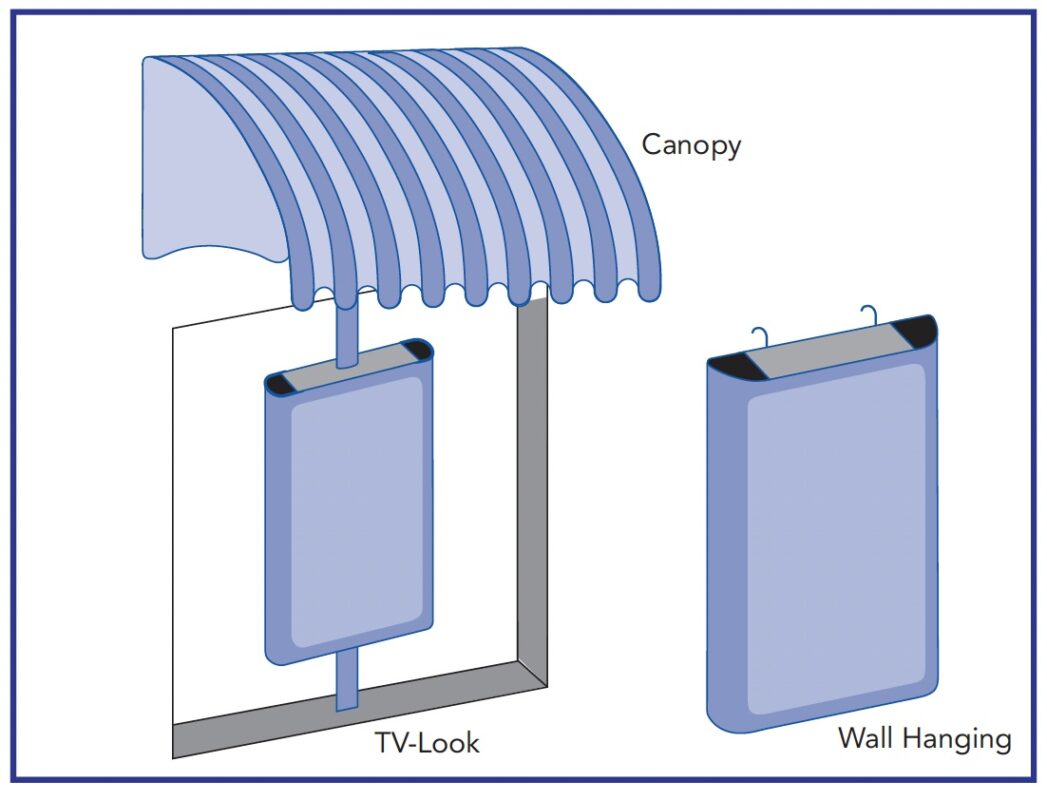 Canopy

TV-Look

Wall Hanging